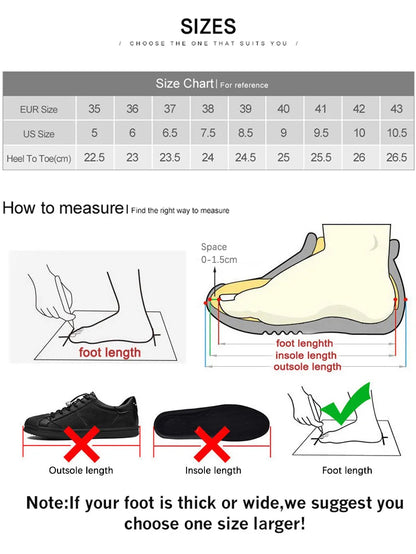 SIZES

/ CHOOSE THE ONE THAT SUITS YOU /

Size Chart | For reference

| EUR Size | 35 | 36 | 37 | 38 | 39 | 40 | 41 | 42 | 43 |
|---|---|---|---|---|---|---|---|---|---|
| US Size | 5 | 6 | 6.5 | 7.5 | 8.5 | 9 | 9.5 | 10 | 10.5 |
| Heel To Toe(cm) | 22.5 | 23 | 23.5 | 24 | 24.5 | 25 | 25.5 | 26 | 26.5 |

How to measure | Find the right way to measure

foot length

Space 0-1.5cm

foot lenghth
insole length
outsole length

Outsole length

Insole length

Foot length

Note:If your foot is thick or wide,we suggest you choose one size larger!